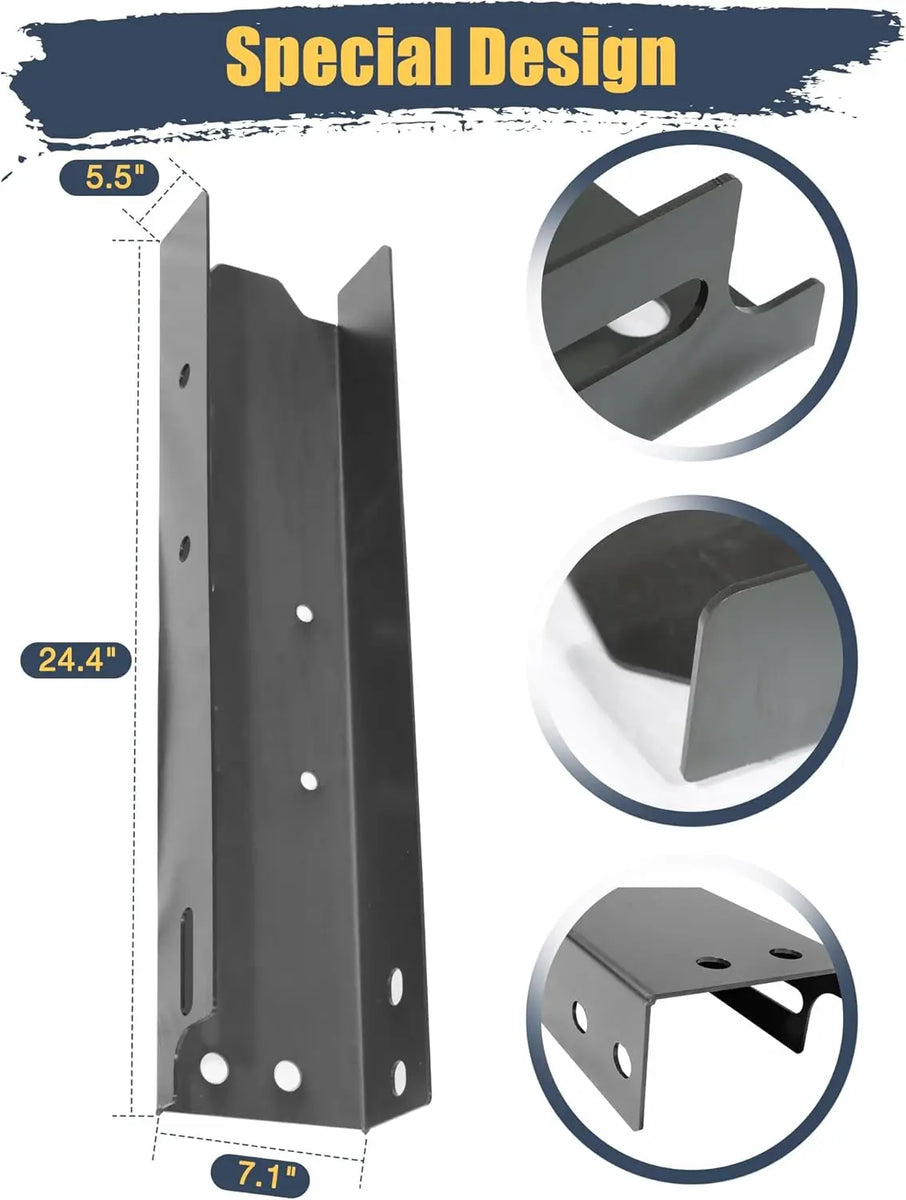 Special Design

5.5"

24.4"

7.1"