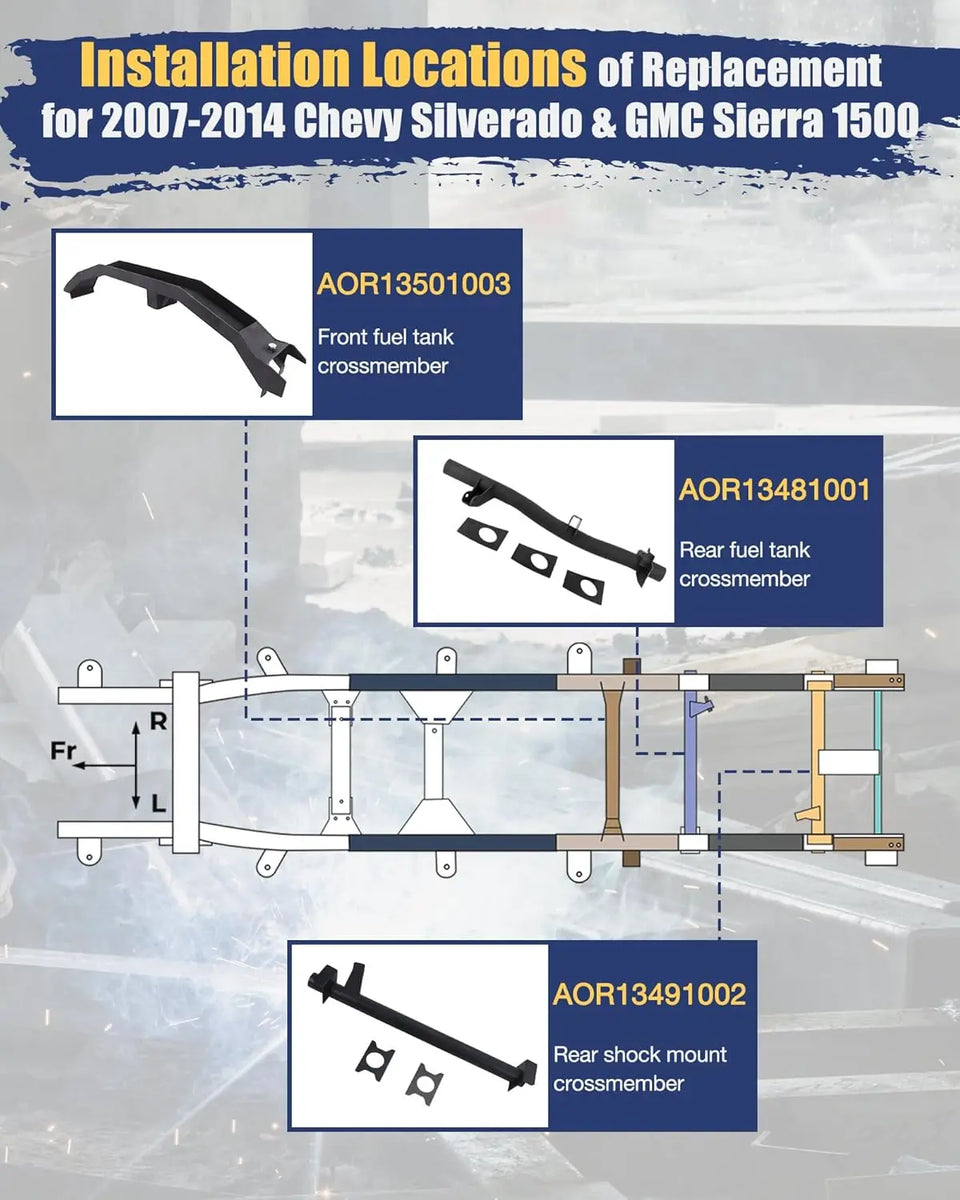 Installation Locations of Replacement for 2007-2014 Chevy Silverado & GMC Sierra 1500

AOR13501003
Front fuel tank crossmember

AOR13481001
Rear fuel tank crossmember

R
Fr
L

AOR13491002
Rear shock mount crossmember